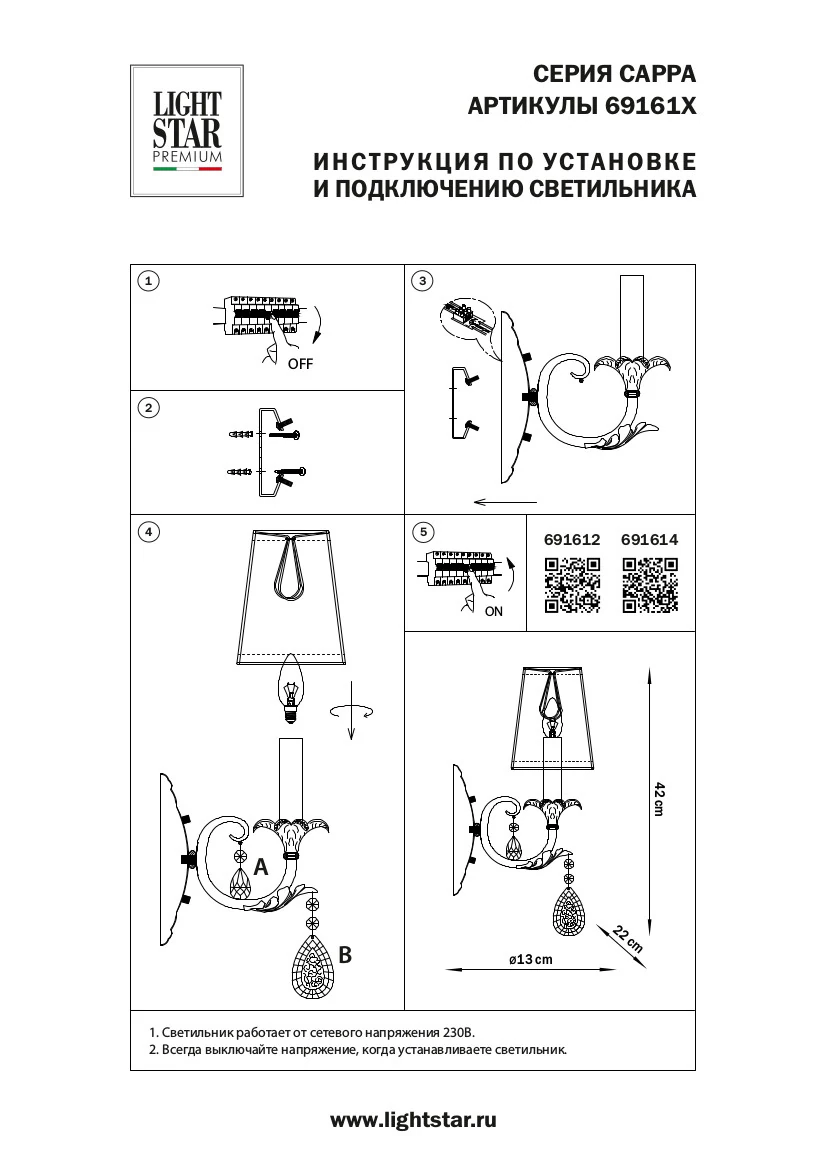 LIGHT STAR PREMIUM

СЕРИЯ CAPPA
АРТИКУЛЫ 69161X

ИНСТРУКЦИЯ ПО УСТАНОВКЕ
И ПОДКЛЮЧЕНИЮ СВЕТИЛЬНИКА

1

OFF

2

3

4

A

B

5

ON

691612 691614

42 cm

22 cm

ø13 cm

1. Светильник работает от сетевого напряжения 230В.
2. Всегда выключайте напряжение, когда устанавливаете светильник.

www.lightstar.ru