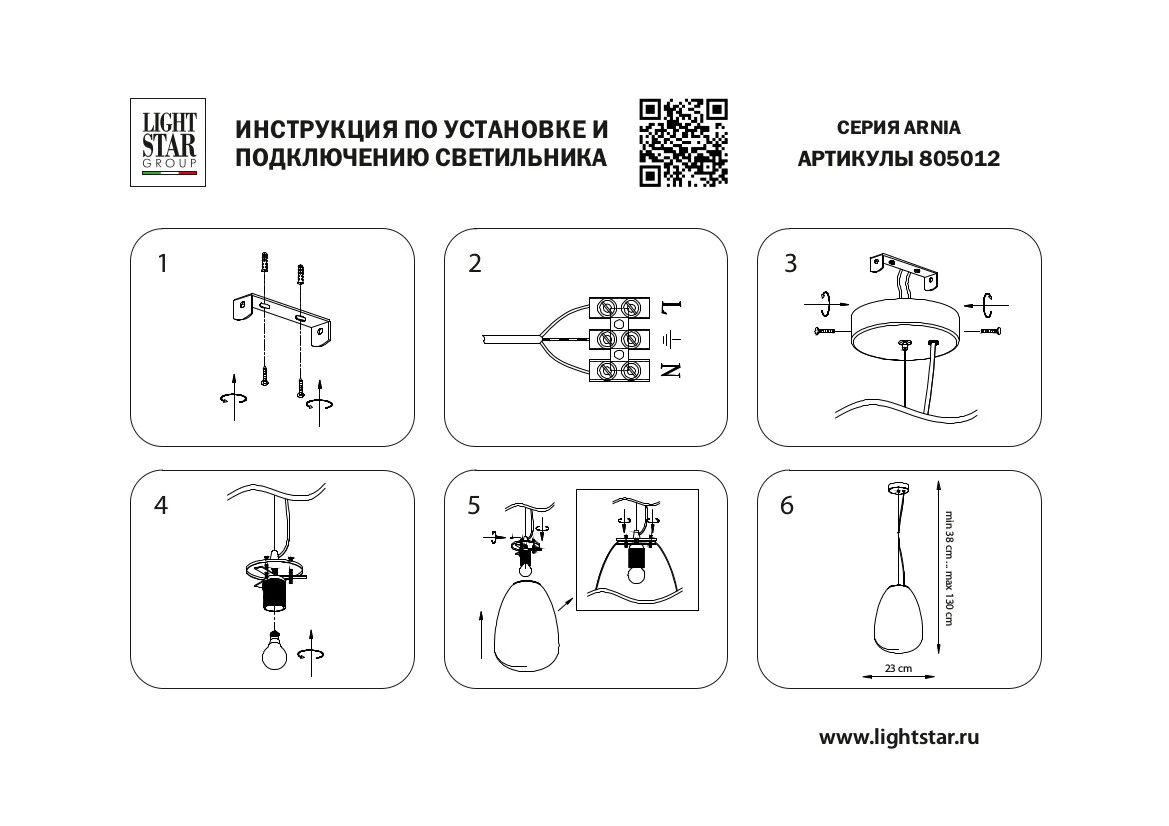 LIGHT STAR GROUP

ИНСТРУКЦИЯ ПО УСТАНОВКЕ И ПОДКЛЮЧЕНИЮ СВЕТИЛЬНИКА

СЕРИЯ ARNIA
АРТИКУЛЫ 805012

1

2

L
N

3

4

5

6

min 38 cm ... max 130 cm

23 cm

www.lightstar.ru