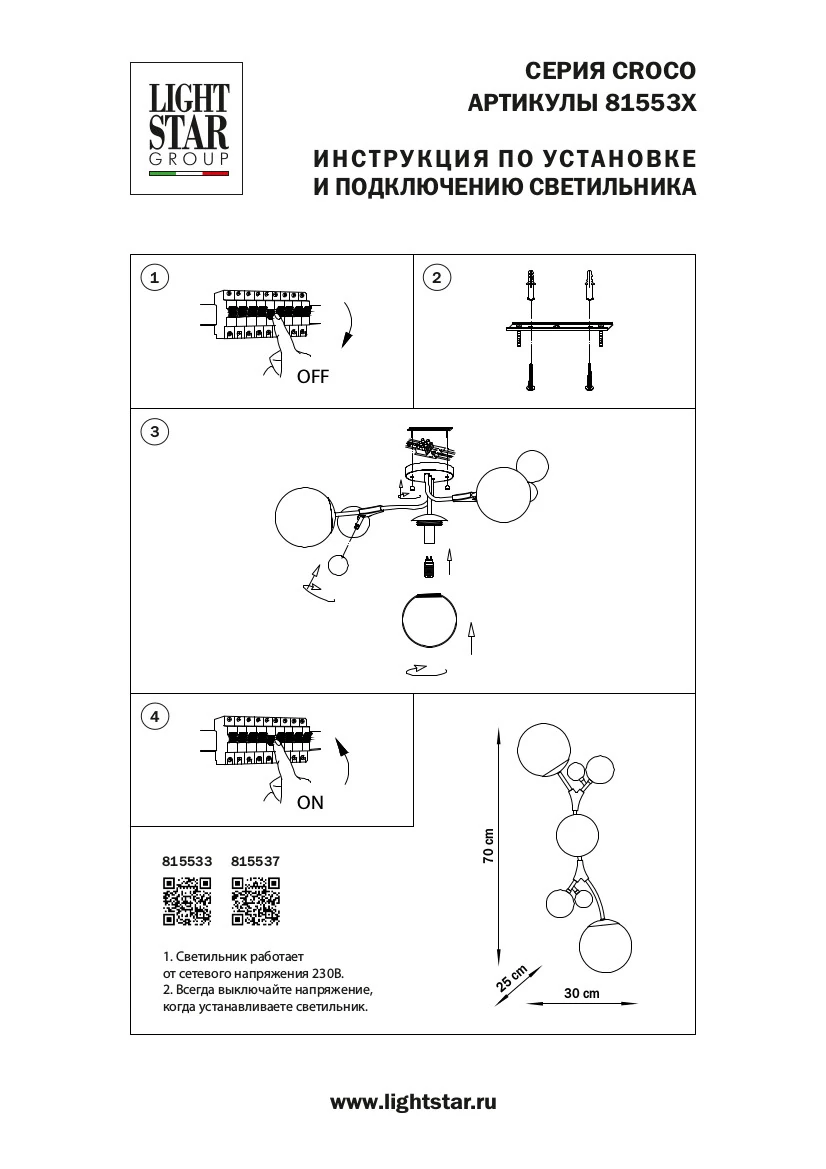 LIGHT STAR GROUP

СЕРИЯ CROCO
АРТИКУЛЫ 81553X

ИНСТРУКЦИЯ ПО УСТАНОВКЕ
И ПОДКЛЮЧЕНИЮ СВЕТИЛЬНИКА

1

OFF

2

3

4

ON

815533 815537

1. Светильник работает от сетевого напряжения 230В.
2. Всегда выключайте напряжение, когда устанавливаете светильник.

70 cm

25 cm

30 cm

www.lightstar.ru