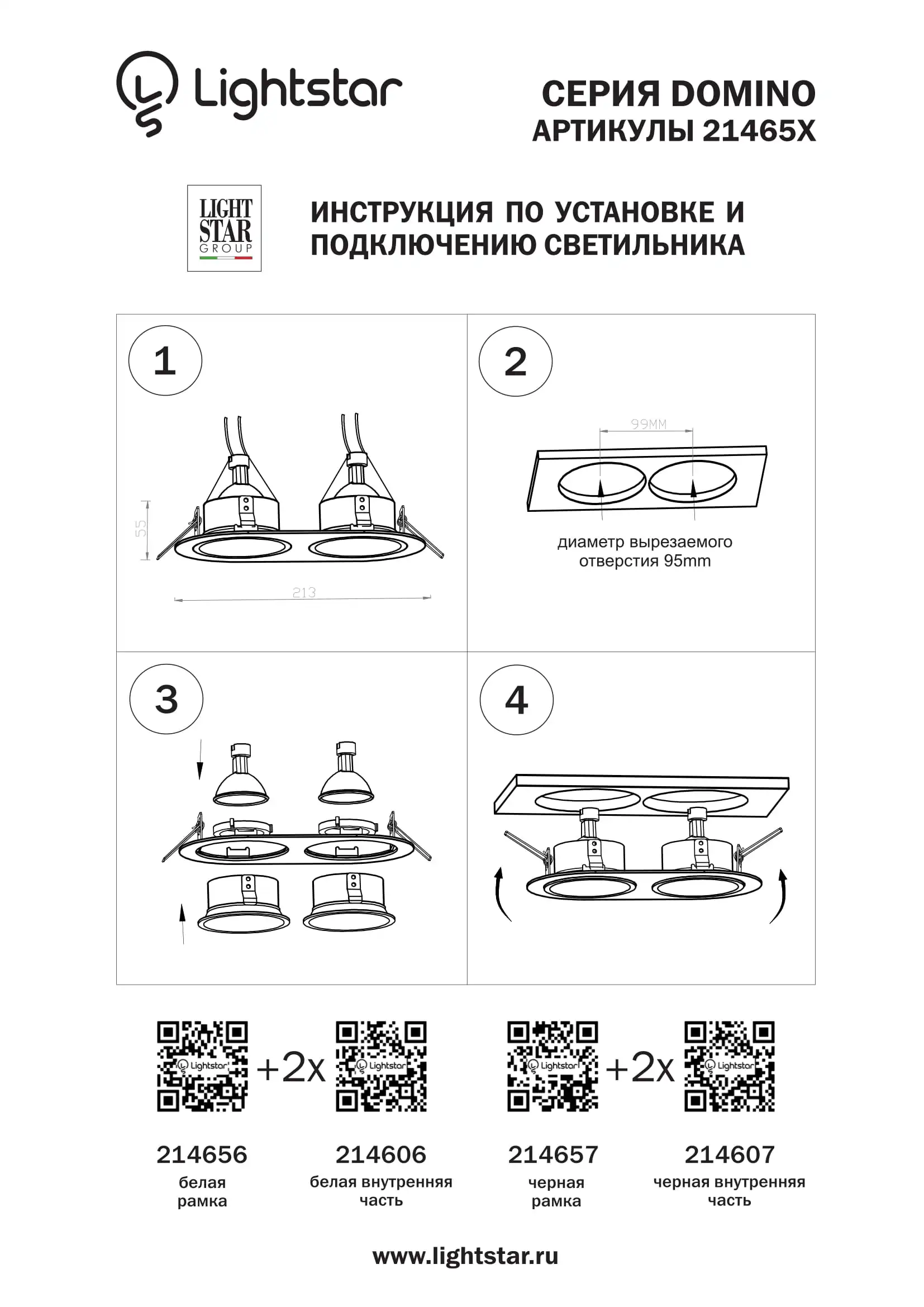 Lightstar

СЕРИЯ DOMINO
АРТИКУЛЫ 21465X

LIGHT STAR GROUP

ИНСТРУКЦИЯ ПО УСТАНОВКЕ И ПОДКЛЮЧЕНИЮ СВЕТИЛЬНИКА

1

55

213

2

99MM

диаметр вырезаемого отверстия 95mm

3

4

Lightstar +2x Lightstar

Lightstar +2x Lightstar

214656
белая рамка

214606
белая внутренняя часть

214657
черная рамка

214607
черная внутренняя часть

www.lightstar.ru