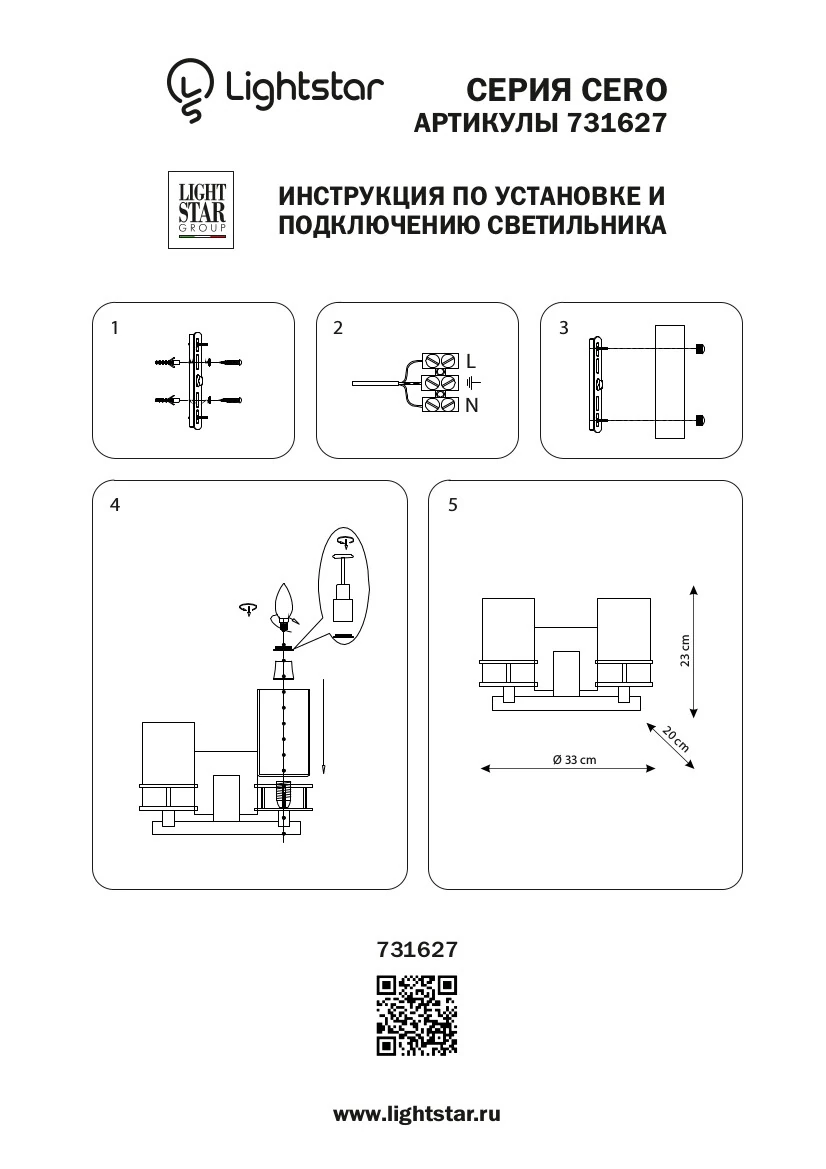 Lightstar

СЕРИЯ CERO
АРТИКУЛЫ 731627

LIGHT STAR GROUP

ИНСТРУКЦИЯ ПО УСТАНОВКЕ И ПОДКЛЮЧЕНИЮ СВЕТИЛЬНИКА

1

2

L

N

3

4

5

23 cm

20 cm

Ø 33 cm

731627

www.lightstar.ru