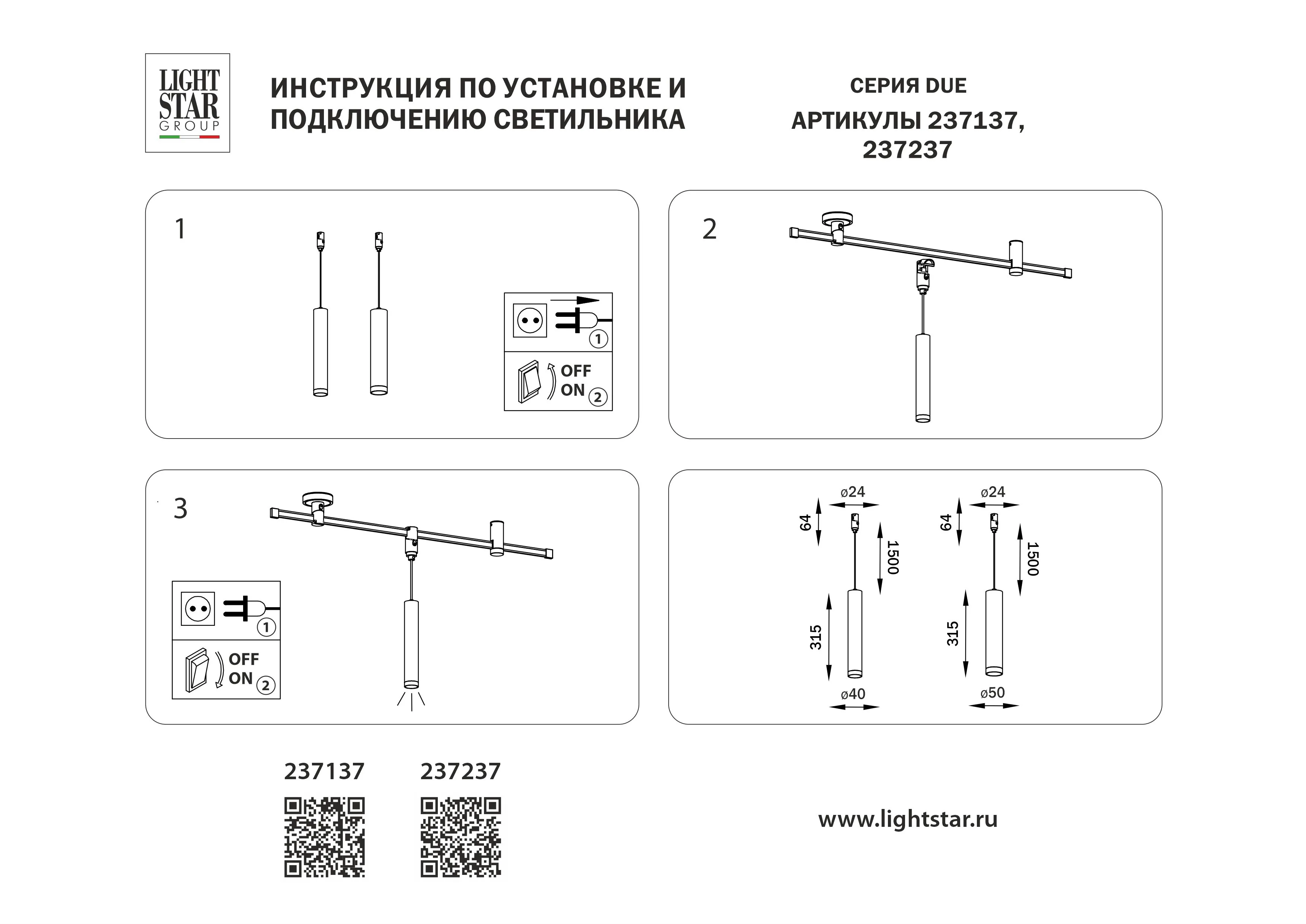 LIGHT STAR GROUP

ИНСТРУКЦИЯ ПО УСТАНОВКЕ И ПОДКЛЮЧЕНИЮ СВЕТИЛЬНИКА

СЕРИЯ DUE
АРТИКУЛЫ 237137, 237237

1

1
OFF
ON 2

2

3

1
OFF
ON 2

ø24
64
1500
315
ø40

ø24
64
1500
315
ø50

237137

237237

www.lightstar.ru