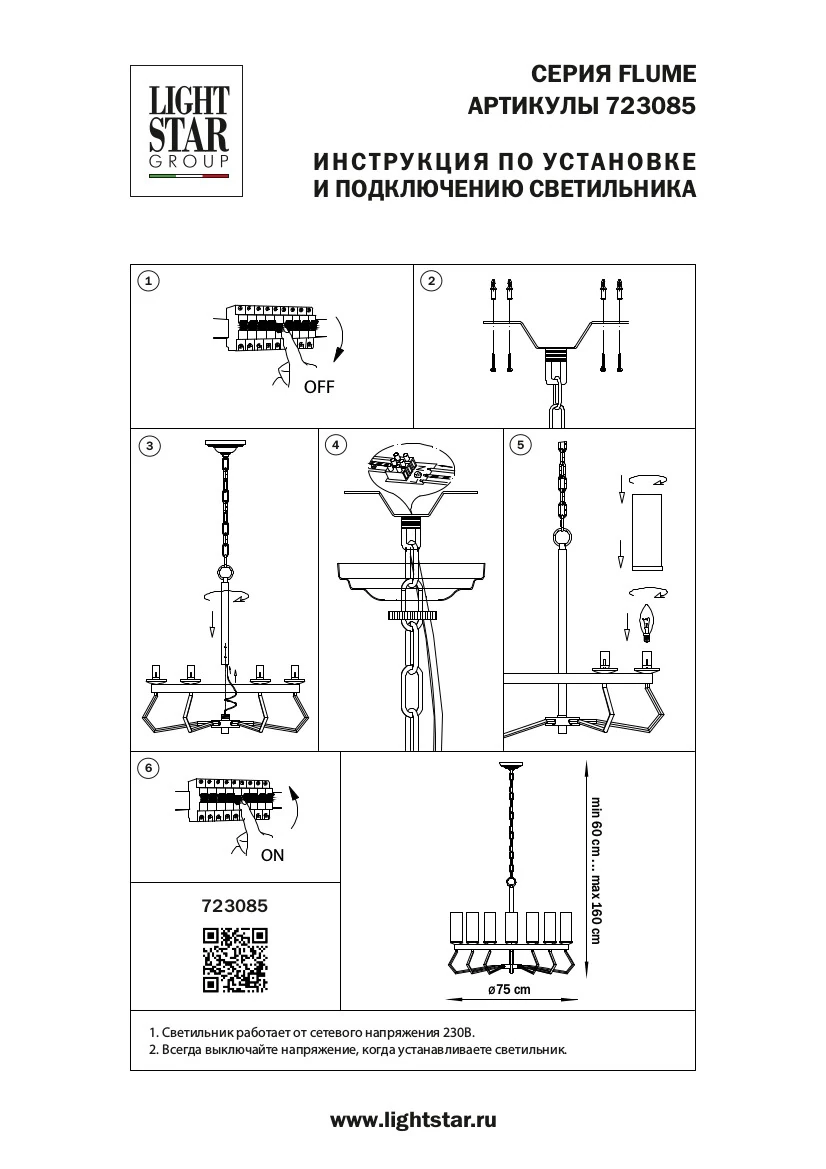 LIGHT STAR GROUP

СЕРИЯ FLUME
АРТИКУЛЫ 723085

ИНСТРУКЦИЯ ПО УСТАНОВКЕ
И ПОДКЛЮЧЕНИЮ СВЕТИЛЬНИКА

1

OFF

2

3

4

5

6

ON

723085

min 60 cm ... max 160 cm

ø75 cm

1. Светильник работает от сетевого напряжения 230В.
2. Всегда выключайте напряжение, когда устанавливаете светильник.

www.lightstar.ru