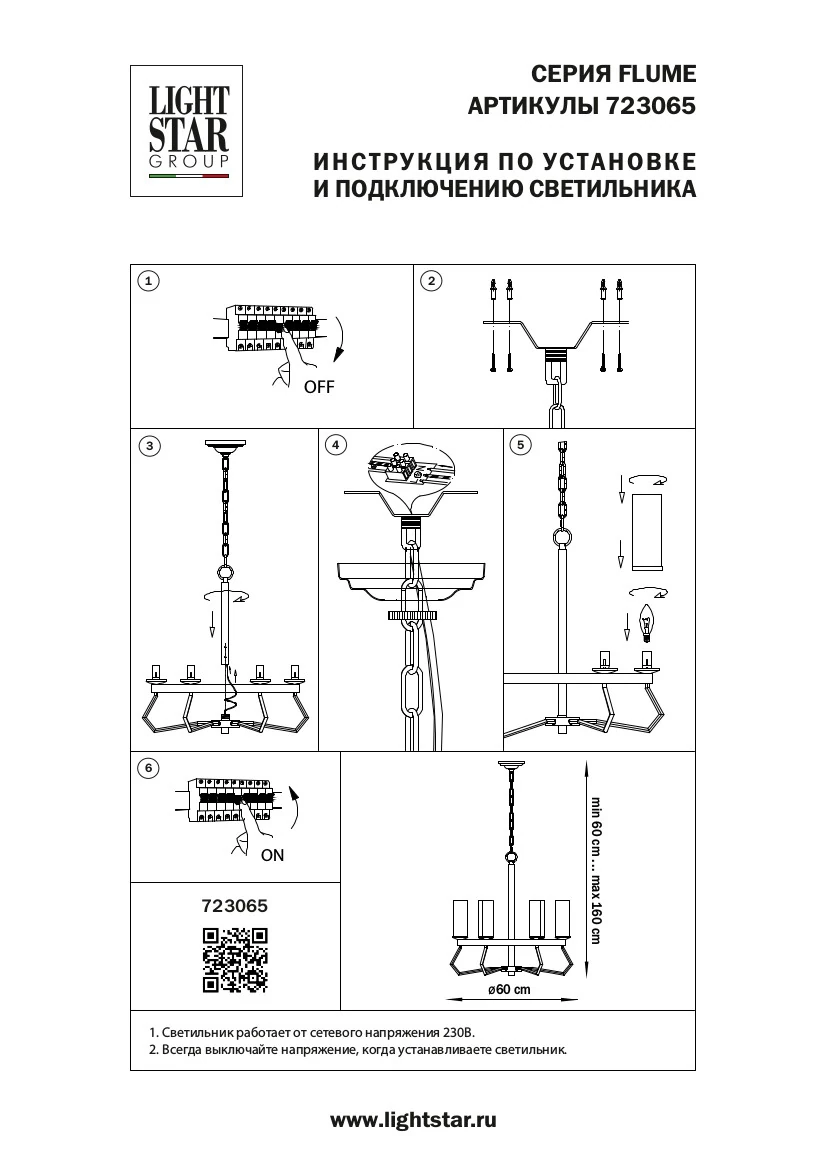 LIGHT STAR GROUP

СЕРИЯ FLUME
АРТИКУЛЫ 723065

ИНСТРУКЦИЯ ПО УСТАНОВКЕ
И ПОДКЛЮЧЕНИЮ СВЕТИЛЬНИКА

1

OFF

2

3

4

5

6

ON

723065

min 60 cm ... max 160 cm

ø60 cm

1. Светильник работает от сетевого напряжения 230В.
2. Всегда выключайте напряжение, когда устанавливаете светильник.

www.lightstar.ru