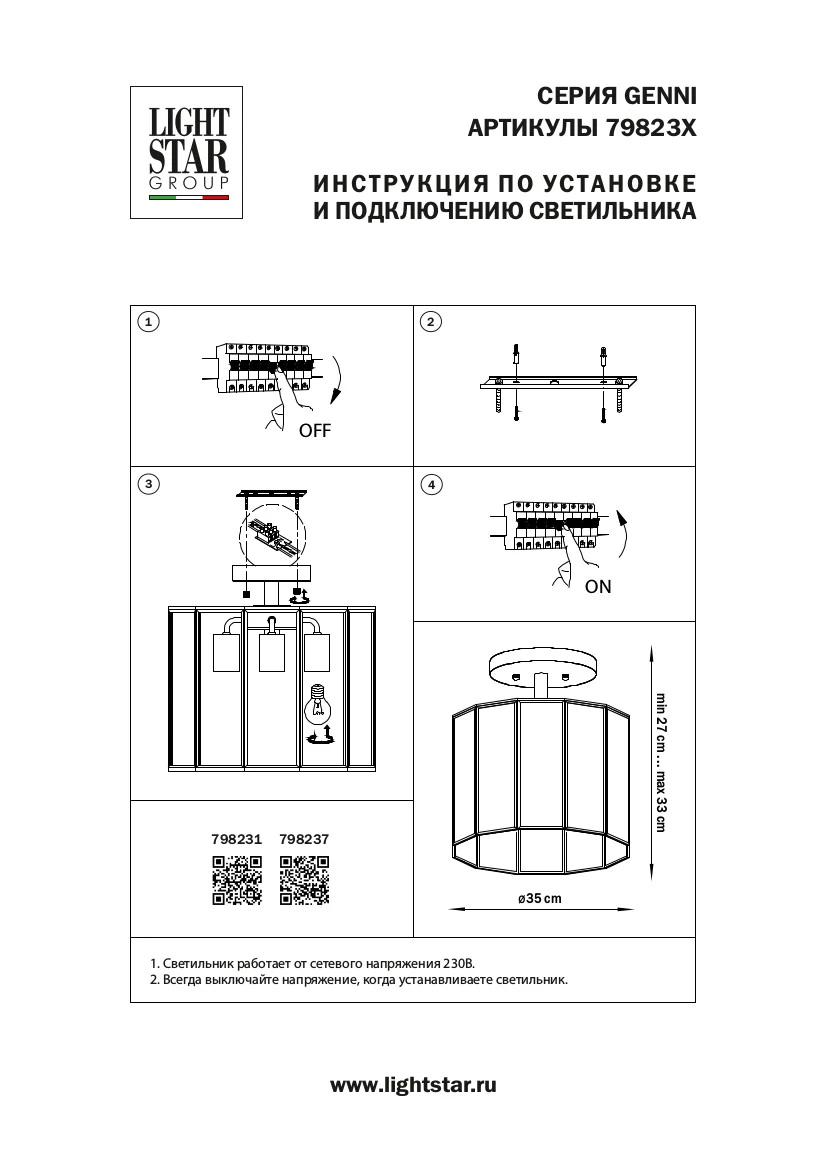 LIGHT STAR GROUP

СЕРИЯ GENNI
АРТИКУЛЫ 79823X

ИНСТРУКЦИЯ ПО УСТАНОВКЕ
И ПОДКЛЮЧЕНИЮ СВЕТИЛЬНИКА

1

OFF

2

3

4

ON

min 27 cm ... max 33 cm

ø35 cm

798231 798237

1. Светильник работает от сетевого напряжения 230В.
2. Всегда выключайте напряжение, когда устанавливаете светильник.

www.lightstar.ru