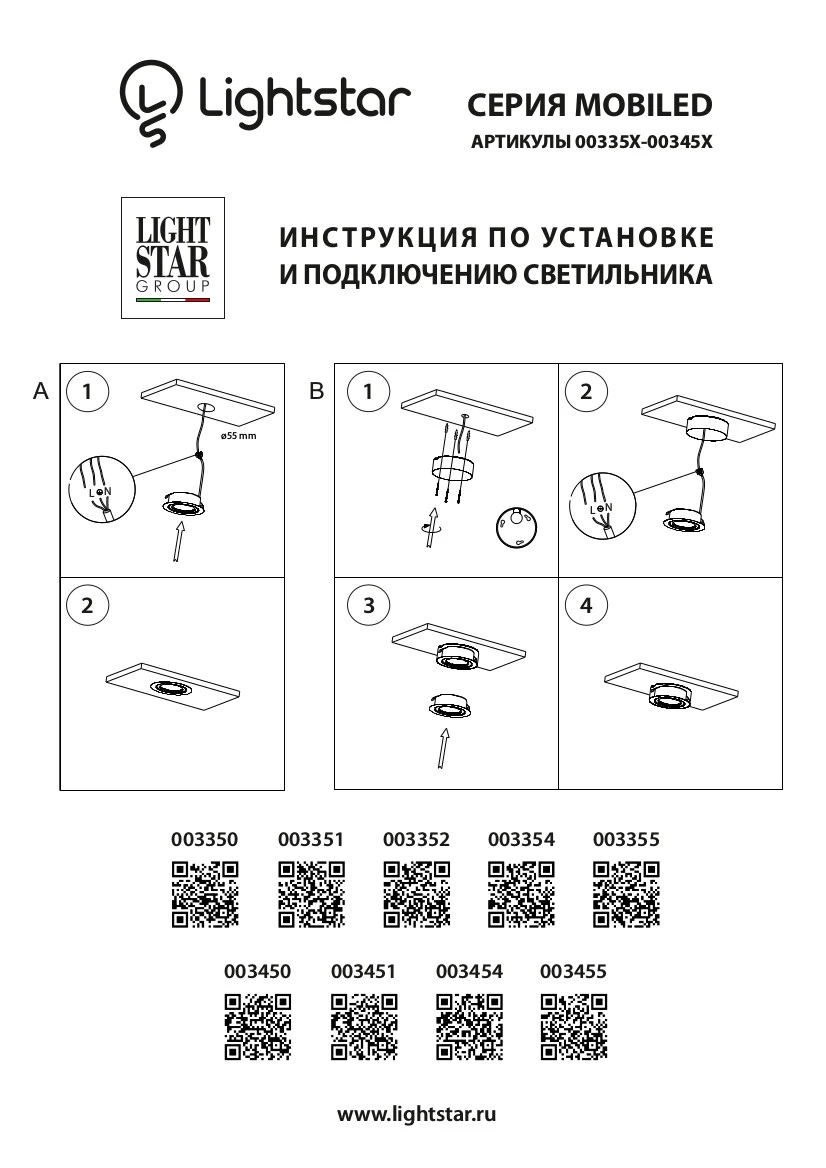 Lightstar

СЕРИЯ MOBILED
АРТИКУЛЫ 00335X-00345X

LIGHT STAR GROUP

ИНСТРУКЦИЯ ПО УСТАНОВКЕ
И ПОДКЛЮЧЕНИЮ СВЕТИЛЬНИКА

A

1

ø55 mm

L N

2

B

1

2

L N

3

4

003350 003351 003352 003354 003355

003450 003451 003454 003455

www.lightstar.ru