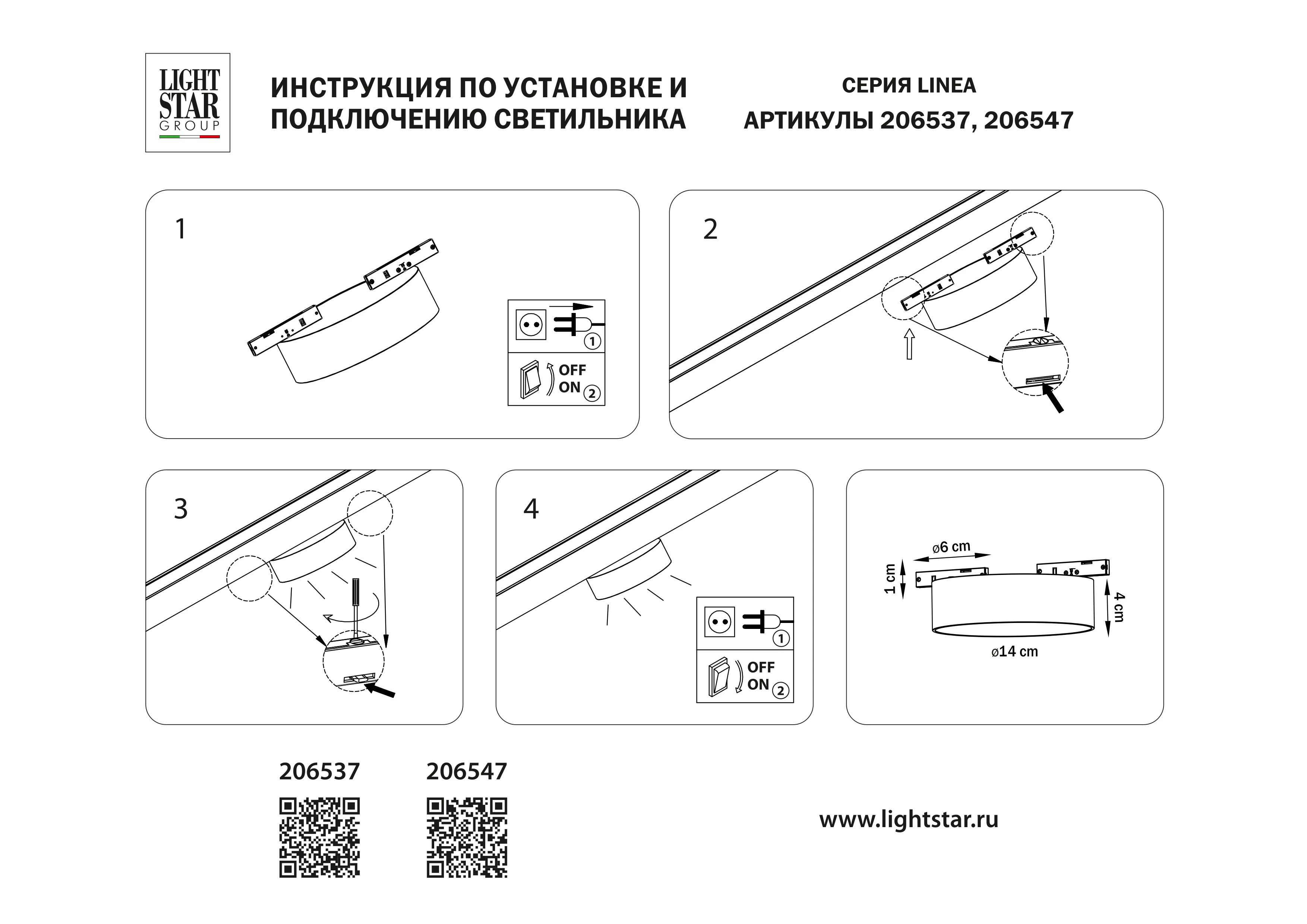 LIGHT STAR GROUP

ИНСТРУКЦИЯ ПО УСТАНОВКЕ И ПОДКЛЮЧЕНИЮ СВЕТИЛЬНИКА

СЕРИЯ LINEA
АРТИКУЛЫ 206537, 206547

1

1
OFF
ON 2

2

3

4

1
OFF
ON 2

ø6 cm
1 cm
4 cm
ø14 cm

206537

206547

www.lightstar.ru