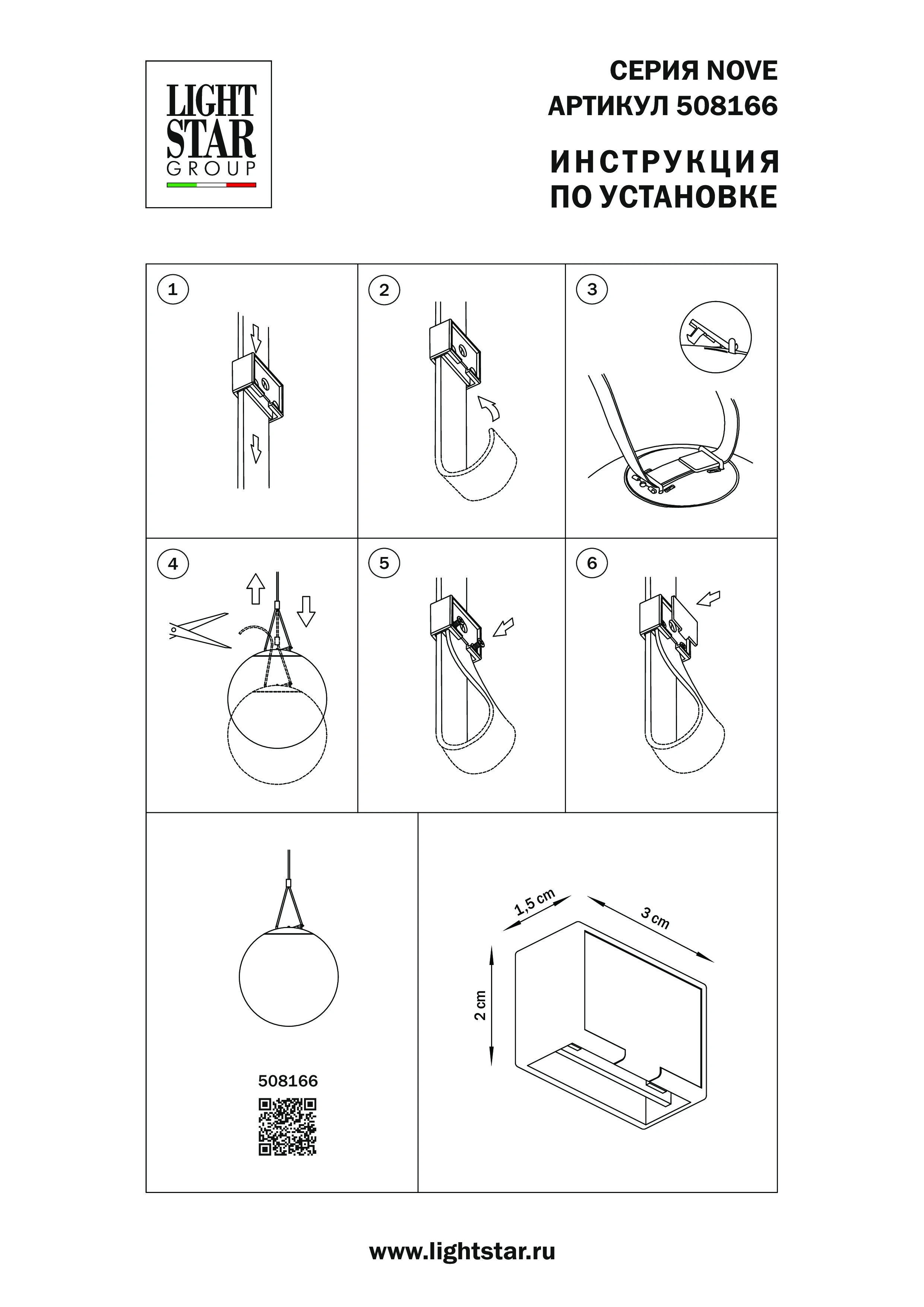 LIGHT STAR GROUP

СЕРИЯ NOVE
АРТИКУЛ 508166

ИНСТРУКЦИЯ
ПО УСТАНОВКЕ

1

2

3

4

5

6

508166

1,5 cm

3 cm

2 cm

www.lightstar.ru