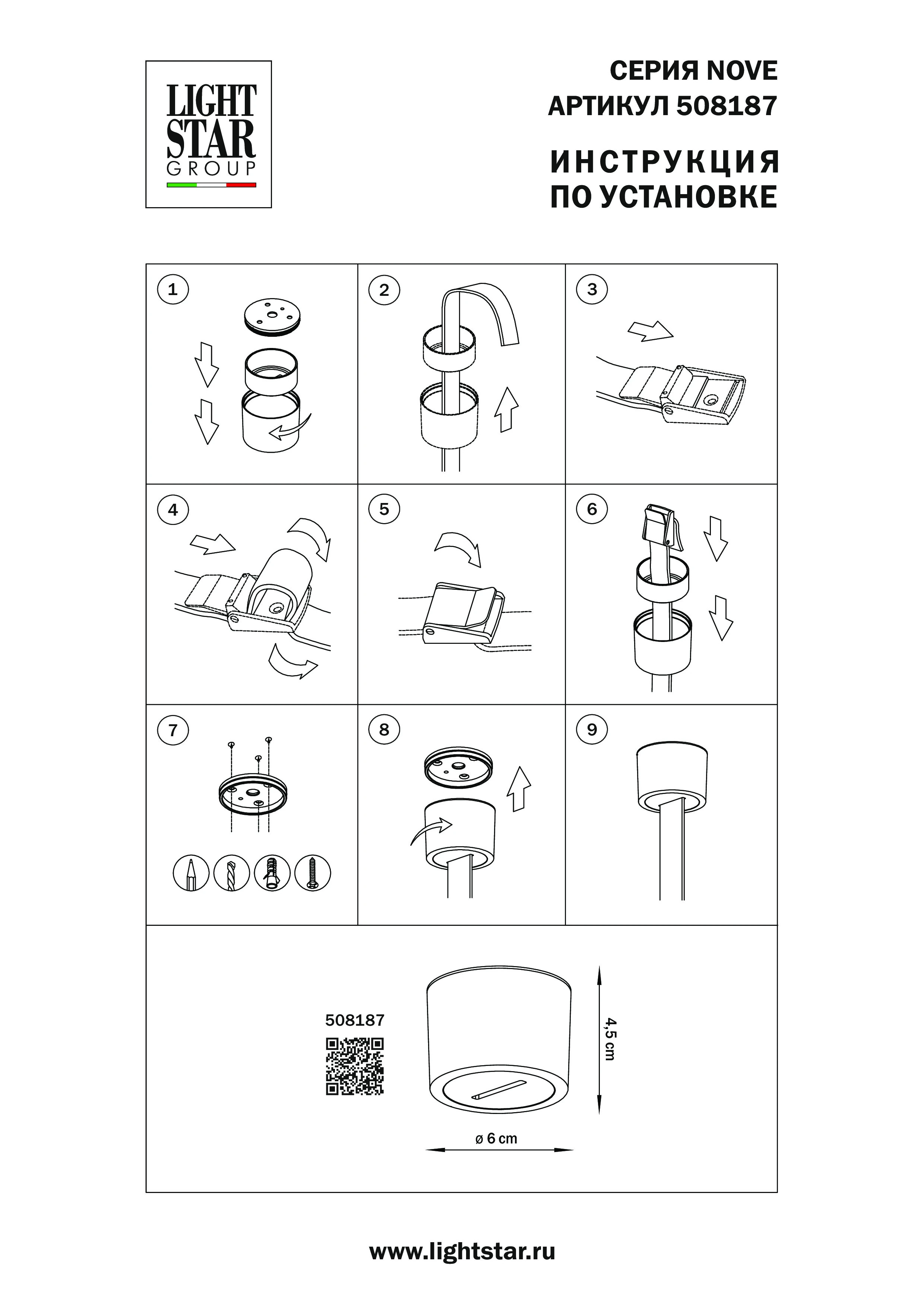 LIGHT STAR GROUP

СЕРИЯ NOVE
АРТИКУЛ 508187

ИНСТРУКЦИЯ
ПО УСТАНОВКЕ

1

2

3

4

5

6

7

8

9

508187

4,5 cm

ø 6 cm

www.lightstar.ru