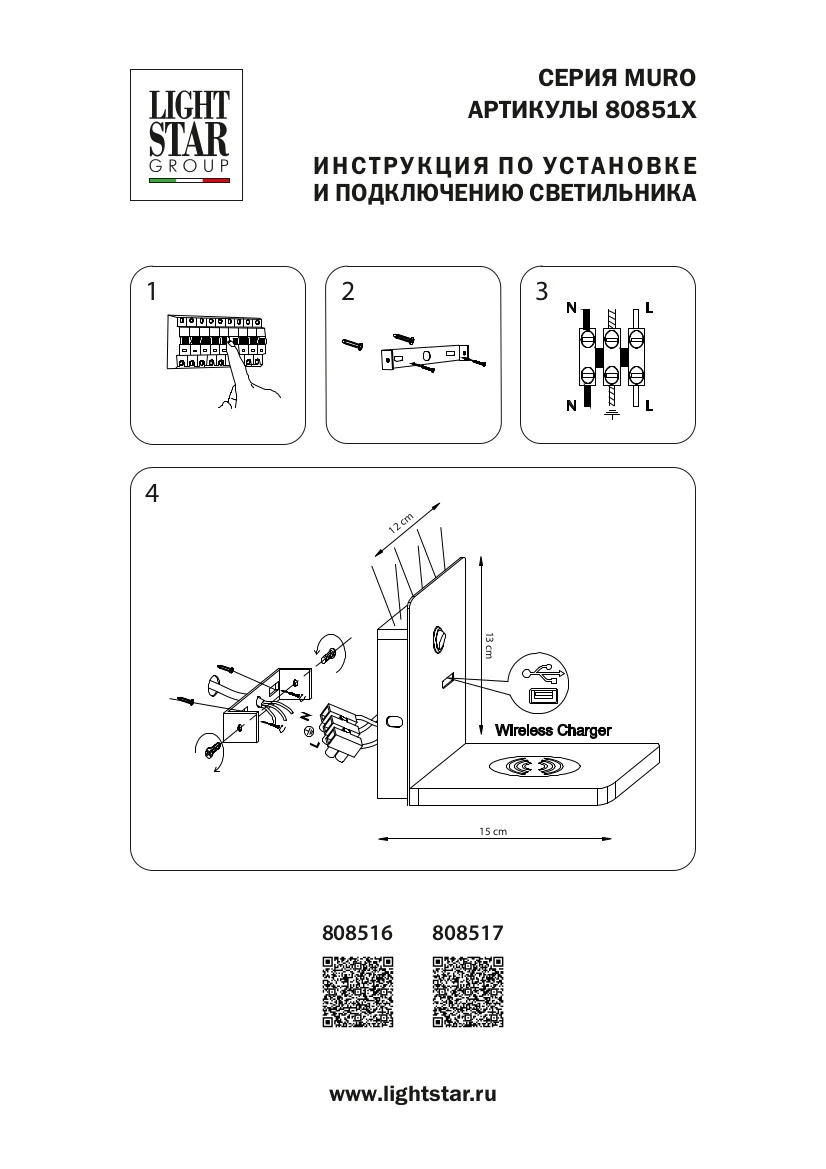 LIGHT STAR GROUP

СЕРИЯ MURO
АРТИКУЛЫ 80851X

ИНСТРУКЦИЯ ПО УСТАНОВКЕ
И ПОДКЛЮЧЕНИЮ СВЕТИЛЬНИКА

1

2

3

N L

N L

4

12 cm

13 cm

N

L

Wireless Charger

15 cm

808516 808517

www.lightstar.ru