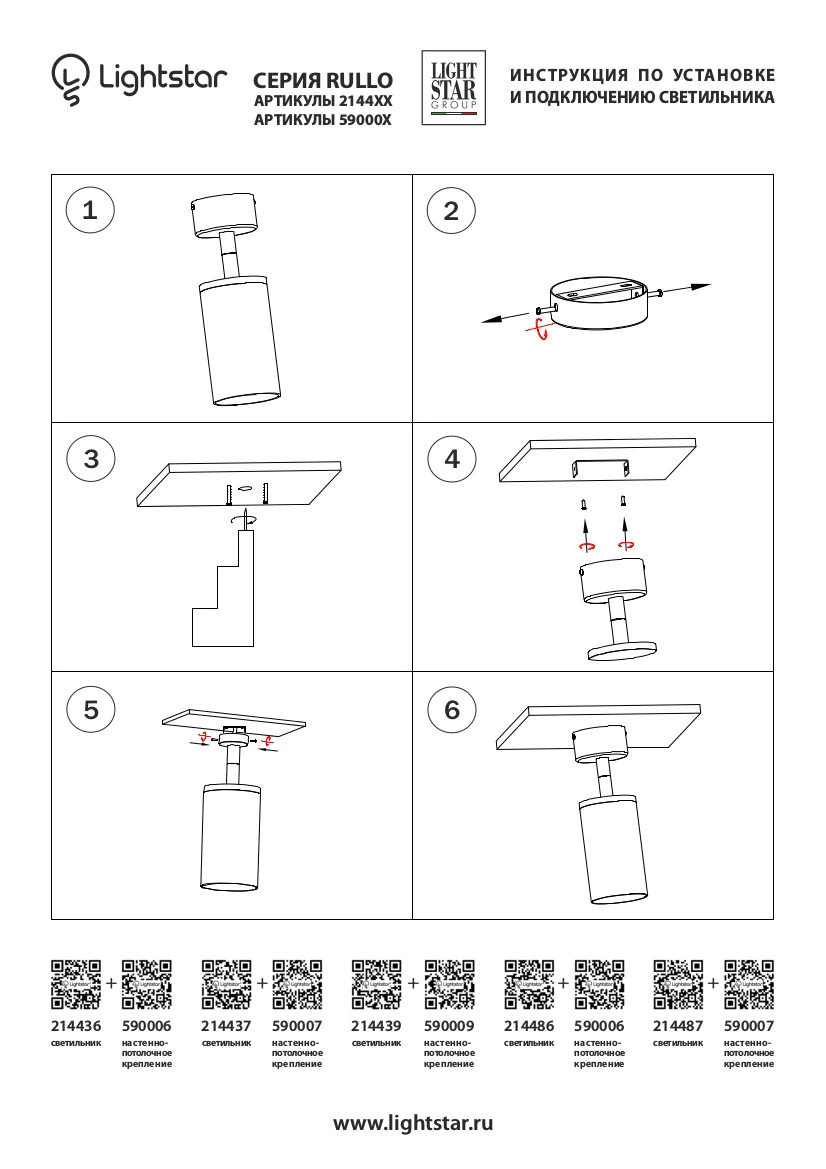 Lightstar

СЕРИЯ RULLO
АРТИКУЛЫ 2144XX
АРТИКУЛЫ 59000X

LIGHT STAR GROUP

ИНСТРУКЦИЯ ПО УСТАНОВКЕ И ПОДКЛЮЧЕНИЮ СВЕТИЛЬНИКА

1

2

3

4

5

6

Lightstar + Lightstar
214436 светильник
590006 настенно-потолочное крепление

Lightstar + Lightstar
214437 светильник
590007 настенно-потолочное крепление

Lightstar + Lightstar
214439 светильник
590009 настенно-потолочное крепление

Lightstar + Lightstar
214486 светильник
590006 настенно-потолочное крепление

Lightstar + Lightstar
214487 светильник
590007 настенно-потолочное крепление

www.lightstar.ru