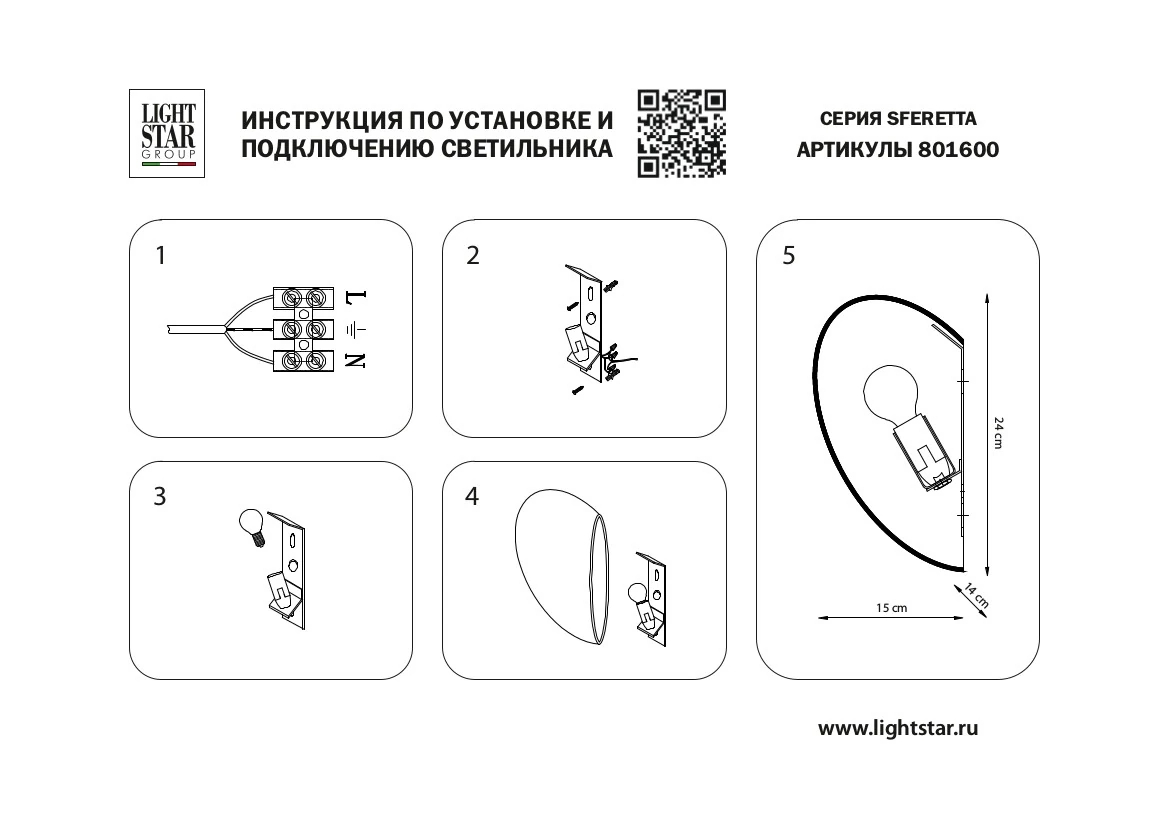 LIGHT STAR GROUP

ИНСТРУКЦИЯ ПО УСТАНОВКЕ И ПОДКЛЮЧЕНИЮ СВЕТИЛЬНИКА

СЕРИЯ SFERETTA
АРТИКУЛЫ 801600

1

L
N

2

3

4

5

24 cm
14 cm
15 cm

www.lightstar.ru