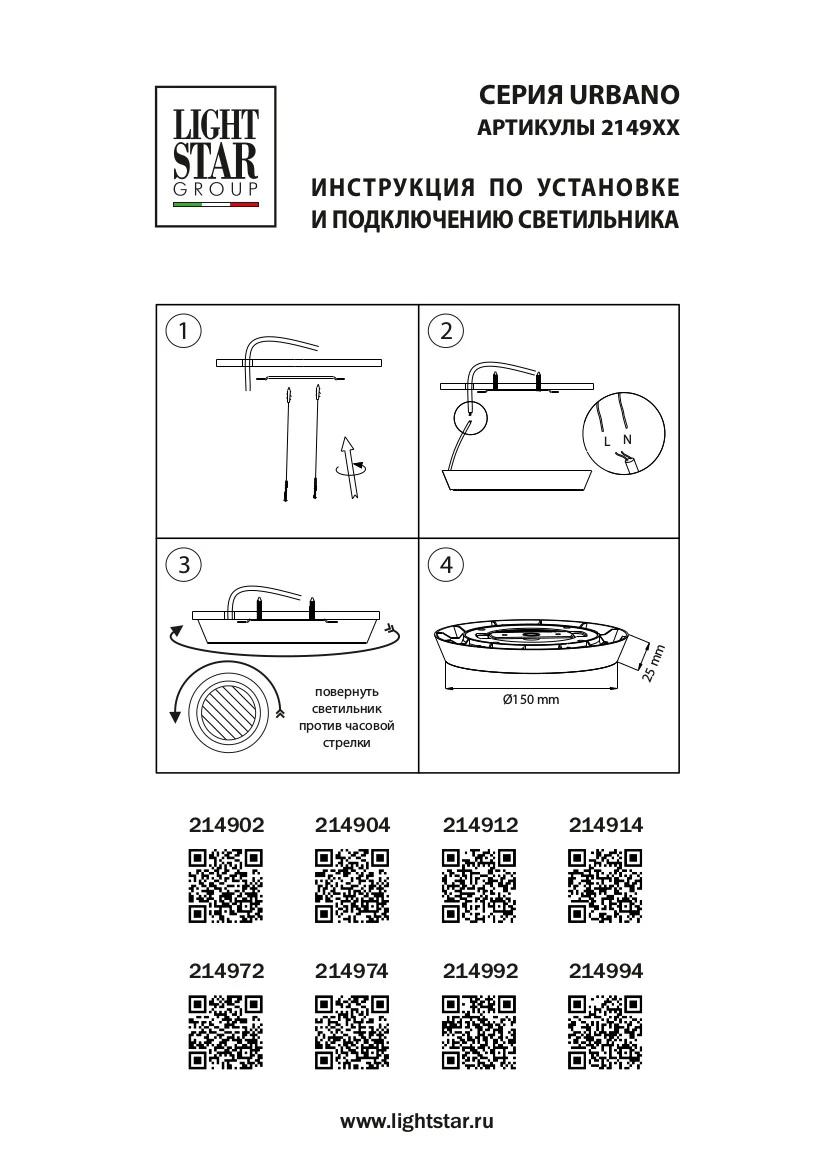 LIGHT STAR GROUP

СЕРИЯ URBANO
АРТИКУЛЫ 2149XX

ИНСТРУКЦИЯ ПО УСТАНОВКЕ И ПОДКЛЮЧЕНИЮ СВЕТИЛЬНИКА

1

2

L N

3

повернуть светильник против часовой стрелки

4

Ø150 mm

25 mm

214902 214904 214912 214914

214972 214974 214992 214994

www.lightstar.ru