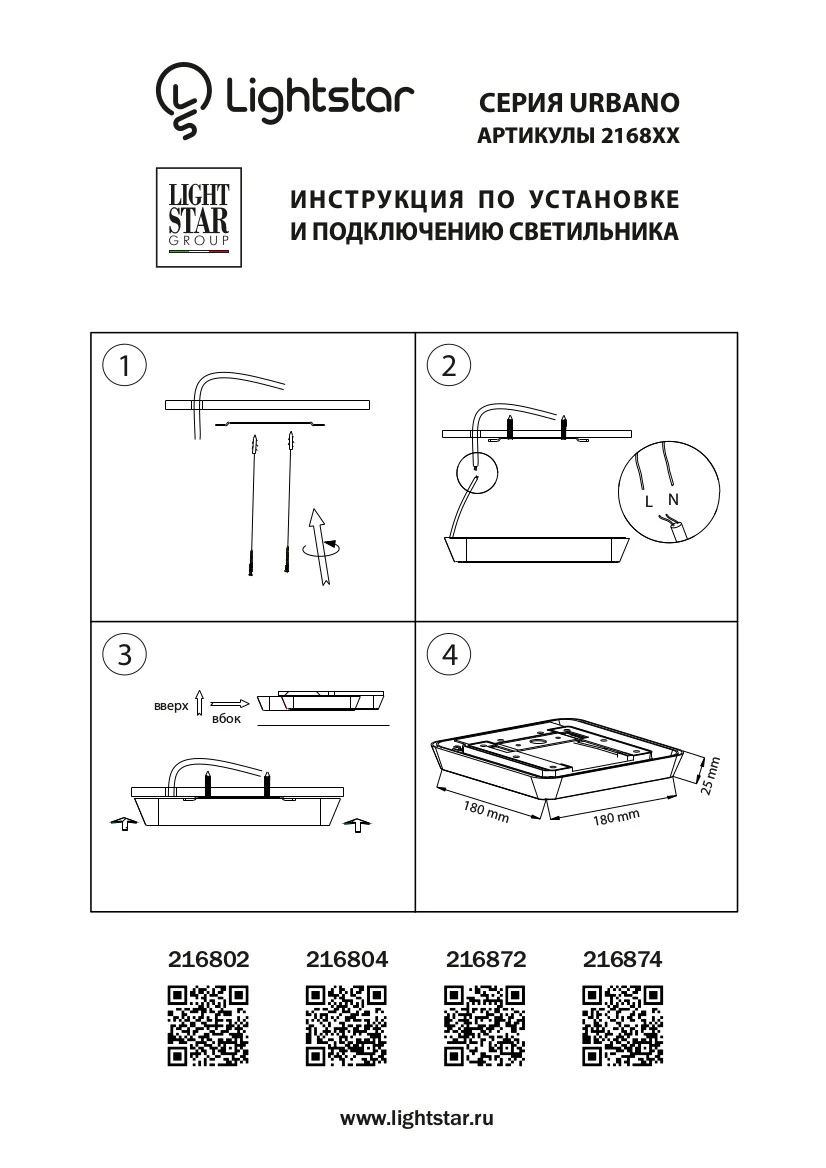 Lightstar

СЕРИЯ URBANO
АРТИКУЛЫ 2168XX

LIGHT STAR GROUP

ИНСТРУКЦИЯ ПО УСТАНОВКЕ И ПОДКЛЮЧЕНИЮ СВЕТИЛЬНИКА

1

2

L N

3

вверх
вбок

4

180 mm
180 mm
25 mm

216802
216804
216872
216874

www.lightstar.ru