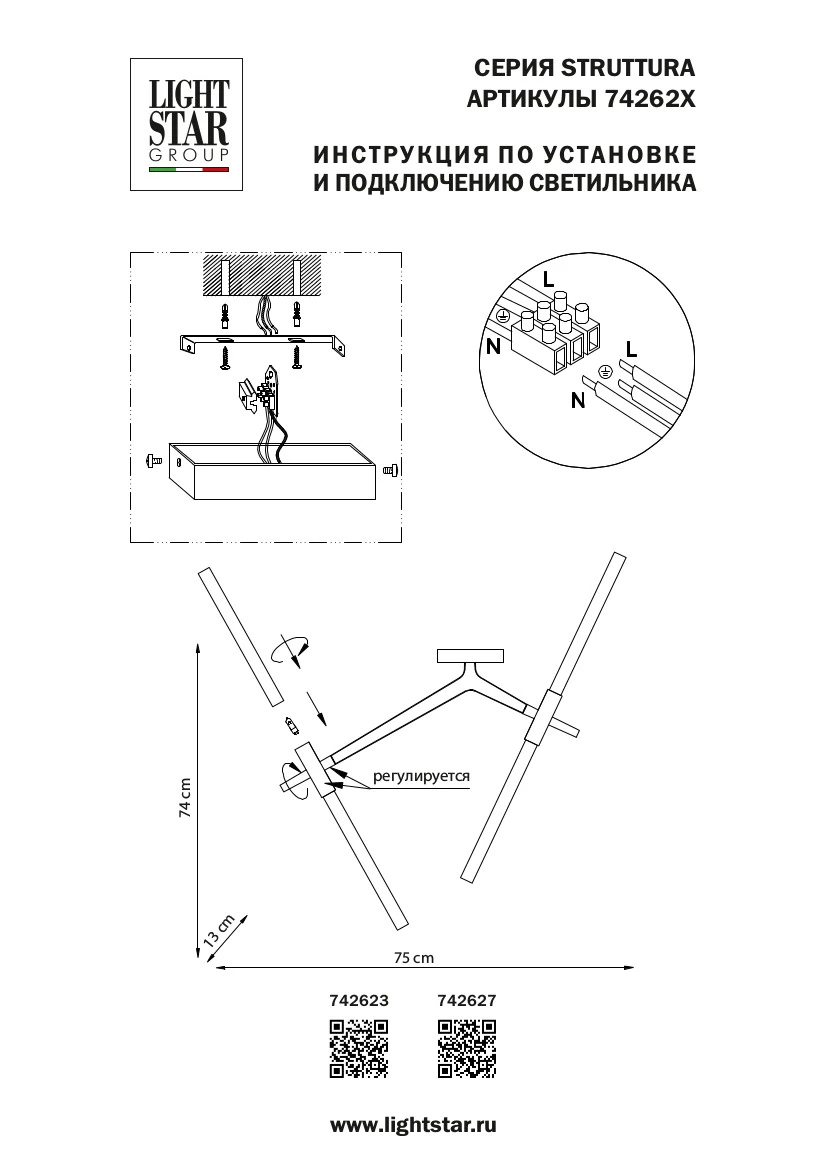 LIGHT STAR GROUP

СЕРИЯ STRUTTURA
АРТИКУЛЫ 74262X

ИНСТРУКЦИЯ ПО УСТАНОВКЕ
И ПОДКЛЮЧЕНИЮ СВЕТИЛЬНИКА

L
N
L
N

регулируется

74 cm
13 cm
75 cm

742623
742627

www.lightstar.ru