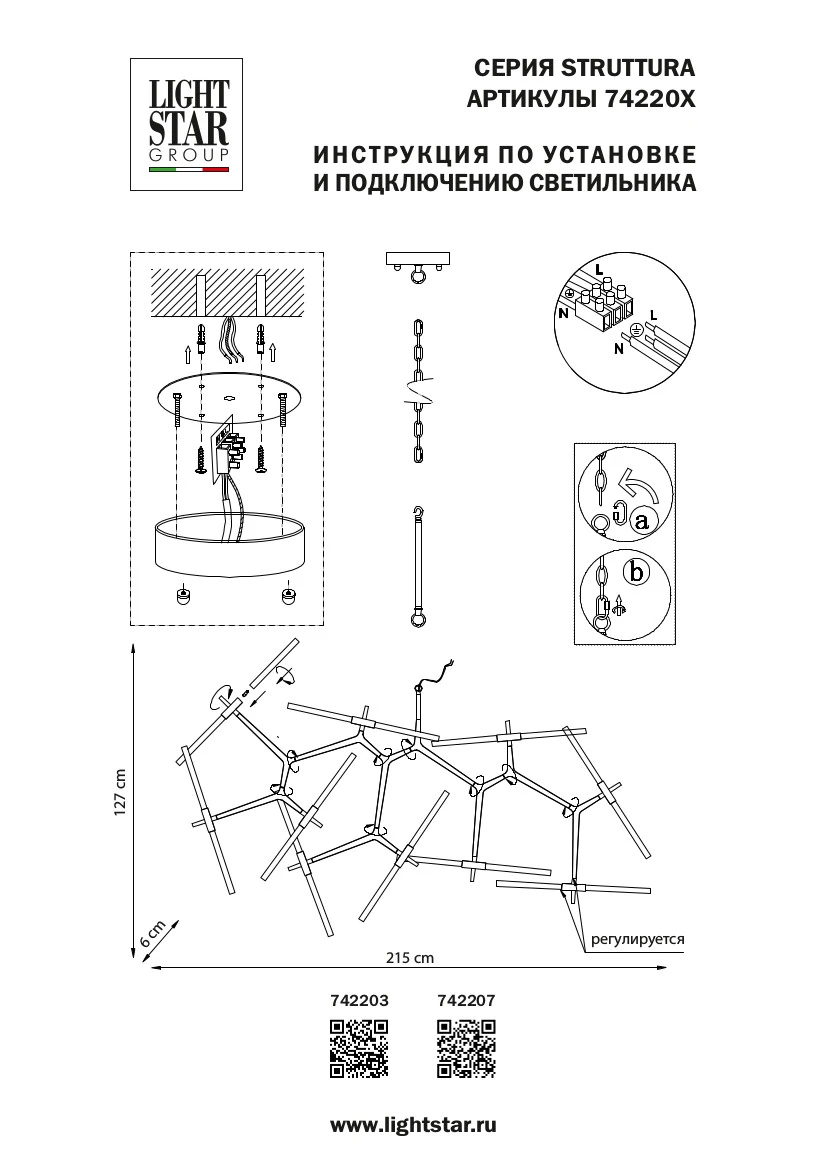 LIGHT STAR GROUP

СЕРИЯ STRUTTURA
АРТИКУЛЫ 74220X

ИНСТРУКЦИЯ ПО УСТАНОВКЕ
И ПОДКЛЮЧЕНИЮ СВЕТИЛЬНИКА

L
N
L
N

a
b

127 cm
6 cm
215 cm
регулируется

742203
742207

www.lightstar.ru