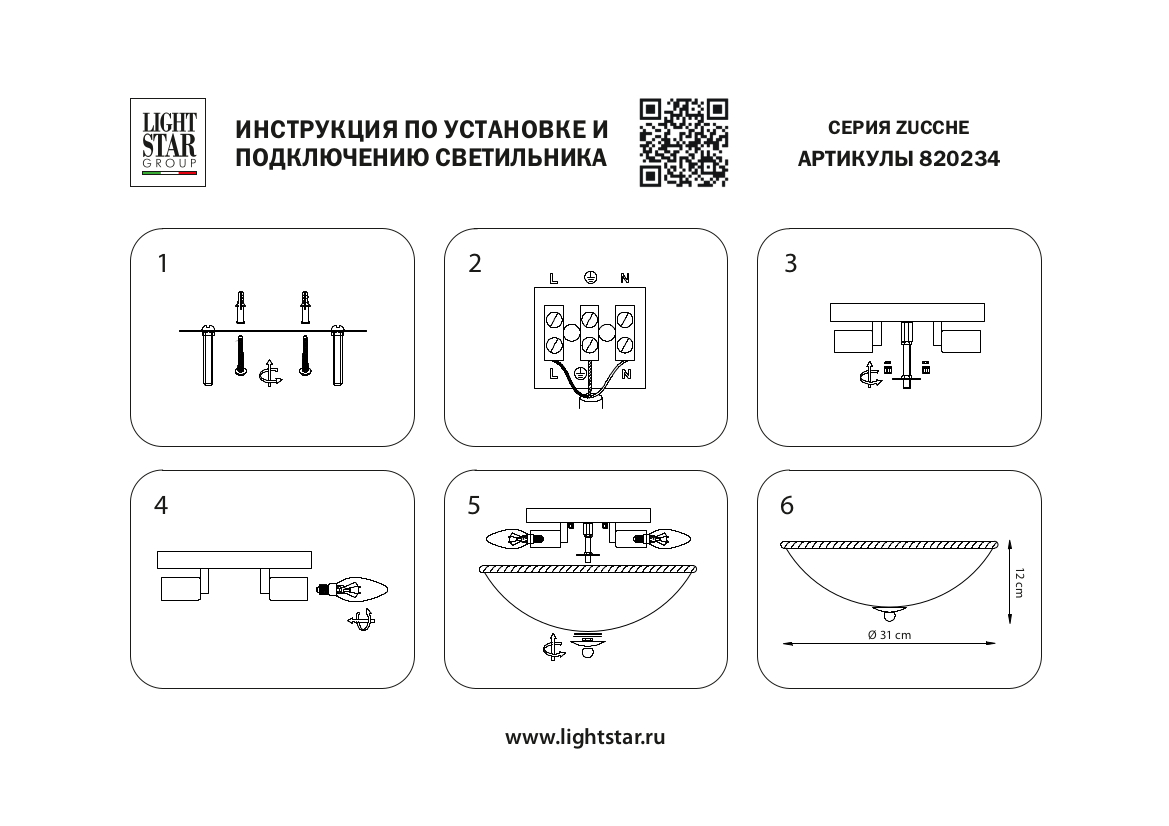 LIGHT STAR GROUP

ИНСТРУКЦИЯ ПО УСТАНОВКЕ И ПОДКЛЮЧЕНИЮ СВЕТИЛЬНИКА

СЕРИЯ ZUCCHE
АРТИКУЛЫ 820234

1

2

L N

L N

3

4

5

6

12 cm

Ø 31 cm

www.lightstar.ru