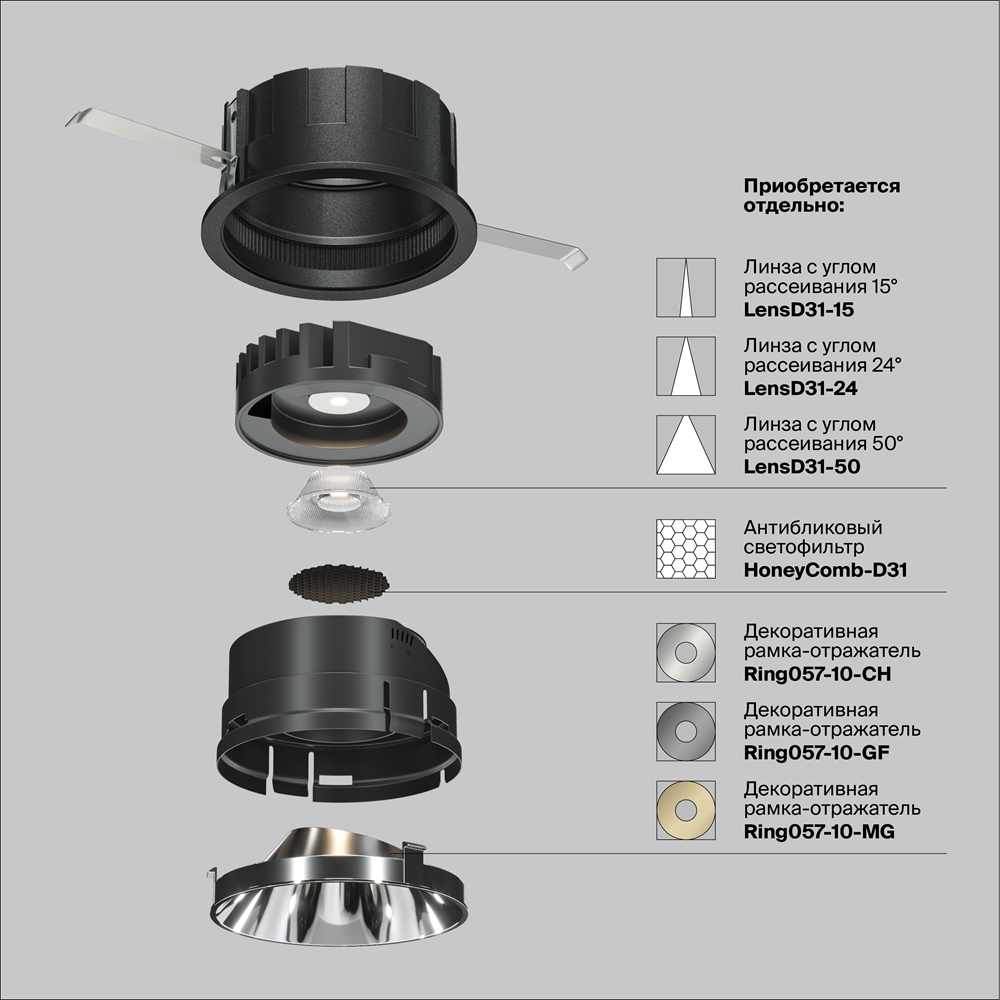 Приобретается отдельно:

Линза с углом рассеивания 15°
LensD31-15

Линза с углом рассеивания 24°
LensD31-24

Линза с углом рассеивания 50°
LensD31-50

Антибликовый светофильтр
HoneyComb-D31

Декоративная рамка-отражатель
Ring057-10-CH

Декоративная рамка-отражатель
Ring057-10-GF

Декоративная рамка-отражатель
Ring057-10-MG