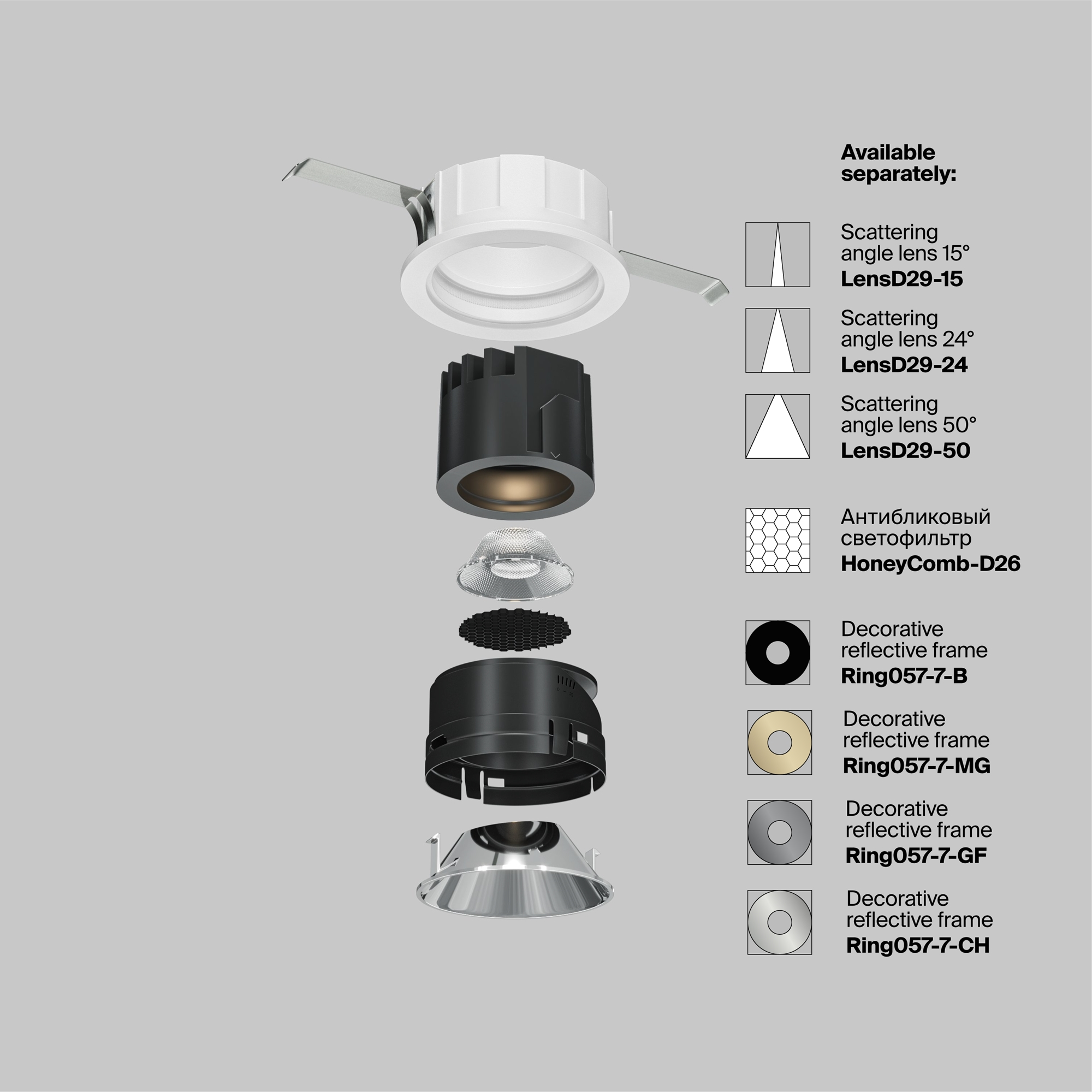 Available separately:

Scattering angle lens 15°
LensD29-15

Scattering angle lens 24°
LensD29-24

Scattering angle lens 50°
LensD29-50

Антибликовый светофильтр
HoneyComb-D26

Decorative reflective frame
Ring057-7-B

Decorative reflective frame
Ring057-7-MG

Decorative reflective frame
Ring057-7-GF

Decorative reflective frame
Ring057-7-CH