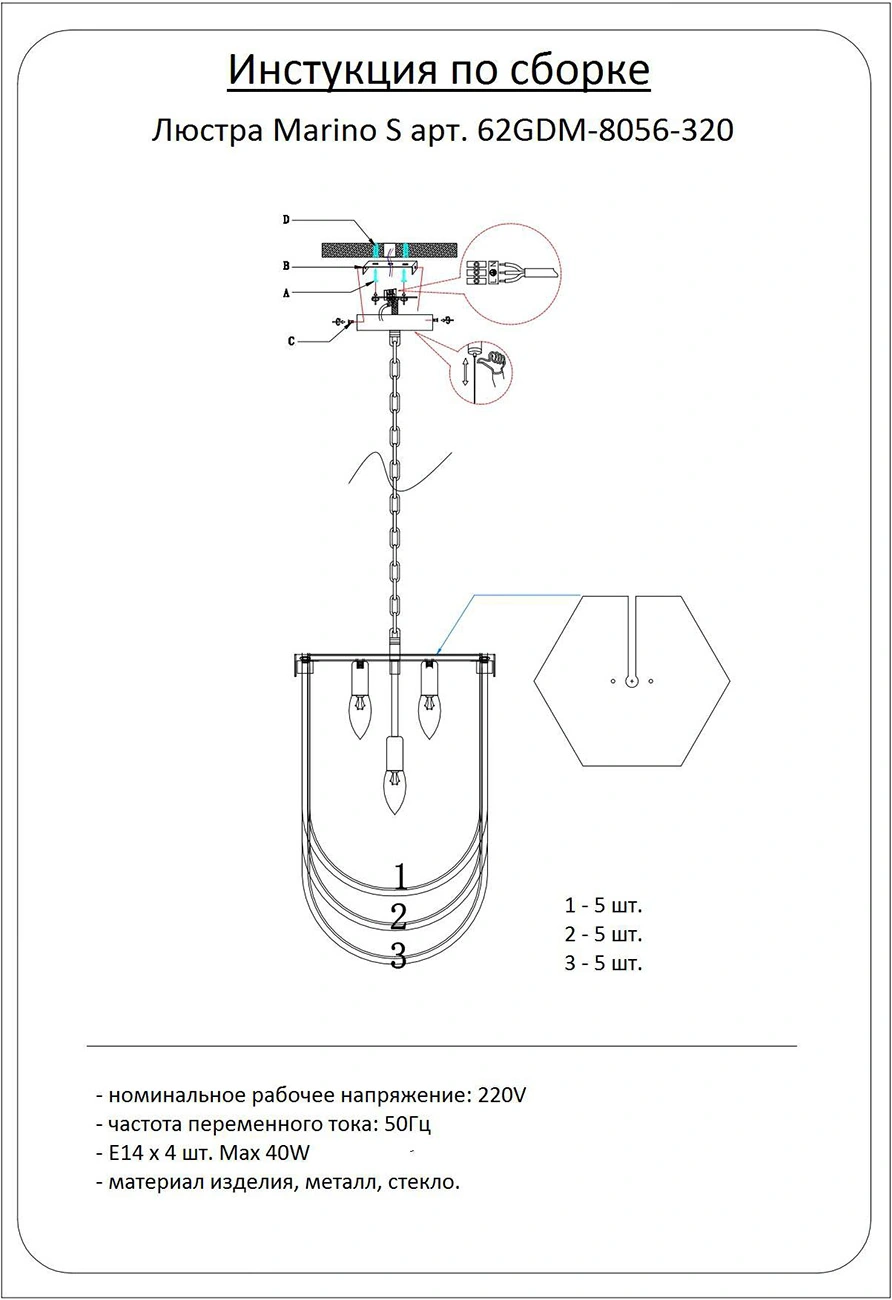 Инстукция по сборке

Люстра Marino S арт. 62GDM-8056-320

D
B
A
C

1
2
3

1 - 5 шт.
2 - 5 шт.
3 - 5 шт.

- номинальное рабочее напряжение: 220V
- частота переменного тока: 50Гц
- E14 x 4 шт. Max 40W
- материал изделия, металл, стекло.