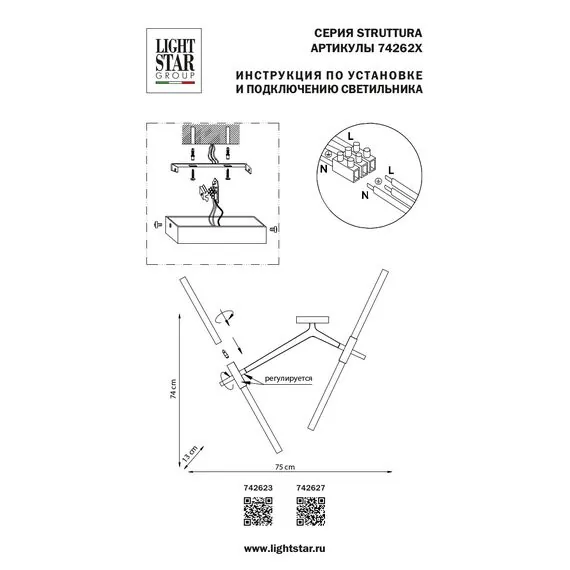 LIGHT STAR GROUP

СЕРИЯ STRUTTURA
АРТИКУЛЫ 74262X

ИНСТРУКЦИЯ ПО УСТАНОВКЕ И ПОДКЛЮЧЕНИЮ СВЕТИЛЬНИКА

L
N
L
N

регулируется

74 cm
13 cm
75 cm

742623
742627

www.lightstar.ru