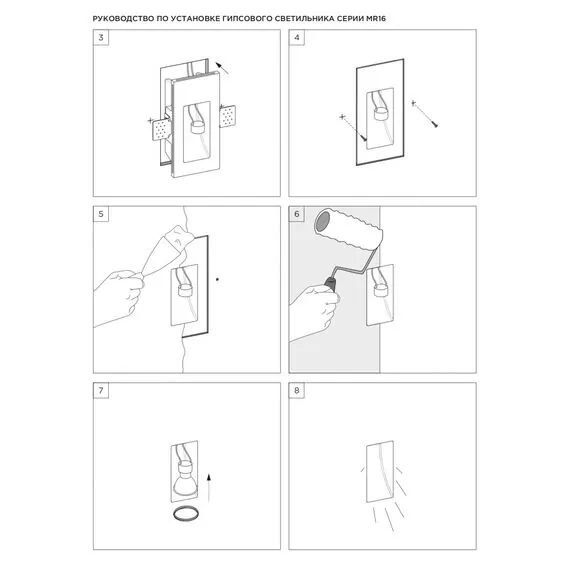 РУКОВОДСТВО ПО УСТАНОВКЕ ГИПСОВОГО СВЕТИЛЬНИКА СЕРИИ MR16

3

4

5

6

7

8