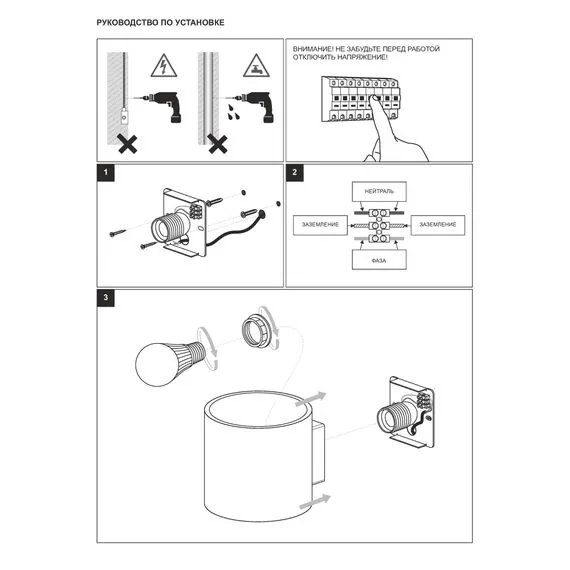 РУКОВОДСТВО ПО УСТАНОВКЕ

ВНИМАНИЕ! НЕ ЗАБУДЬТЕ ПЕРЕД РАБОТОЙ ОТКЛЮЧИТЬ НАПРЯЖЕНИЕ!

1

2

НЕЙТРАЛЬ

ЗАЗЕМЛЕНИЕ

ЗАЗЕМЛЕНИЕ

ФАЗА

3